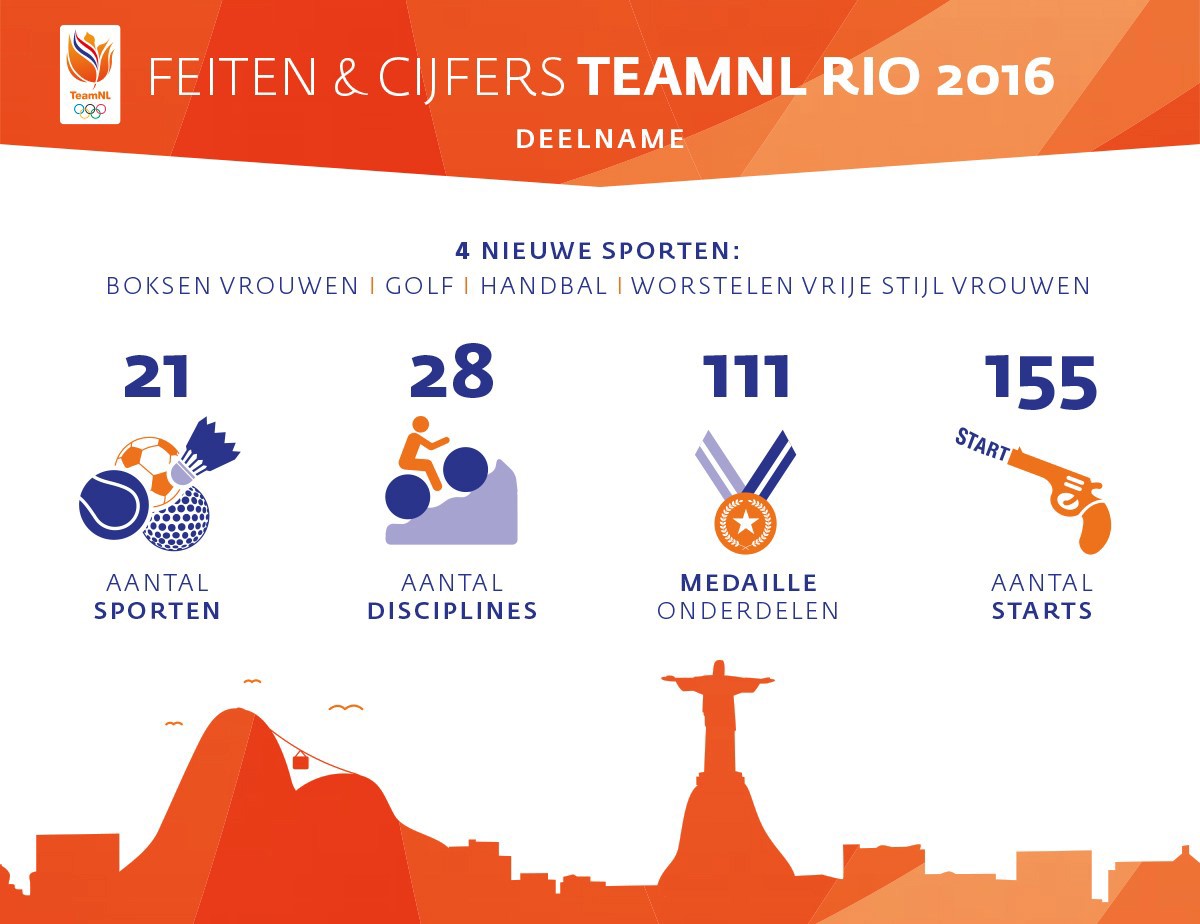 TeamNL

FEITEN & CIJFERS TEAMNL RIO 2016

DEELNAME

4 NIEUWE SPORTEN:
BOKSEN VROUWEN | GOLF | HANDBAL | WORSTELEN VRIJE STIJL VROUWEN

21
AANTAL SPORTEN

28
AANTAL DISCIPLINES

111
MEDAILLE ONDERDELEN

155
START
AANTAL STARTS